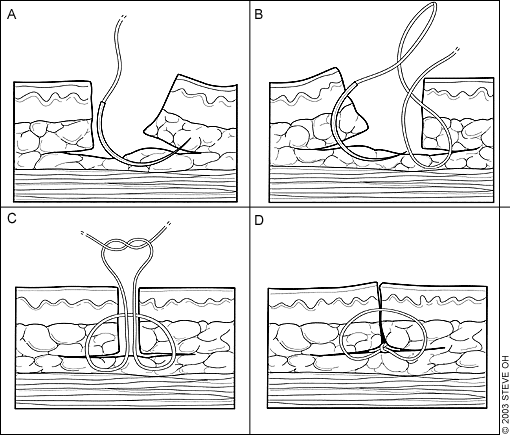 A

B

C

D

© 2003 STEVE OH