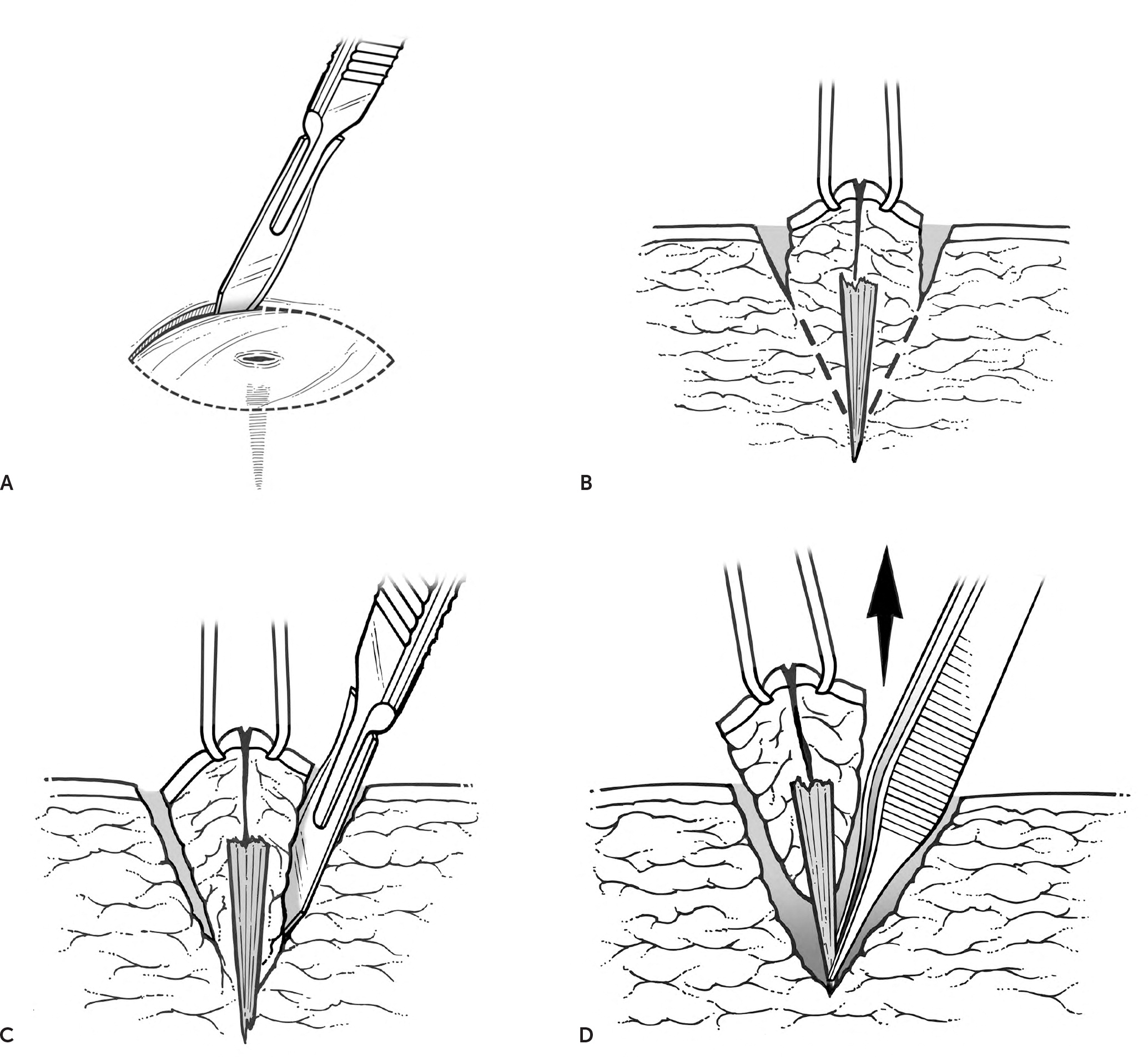 A

B

C

D