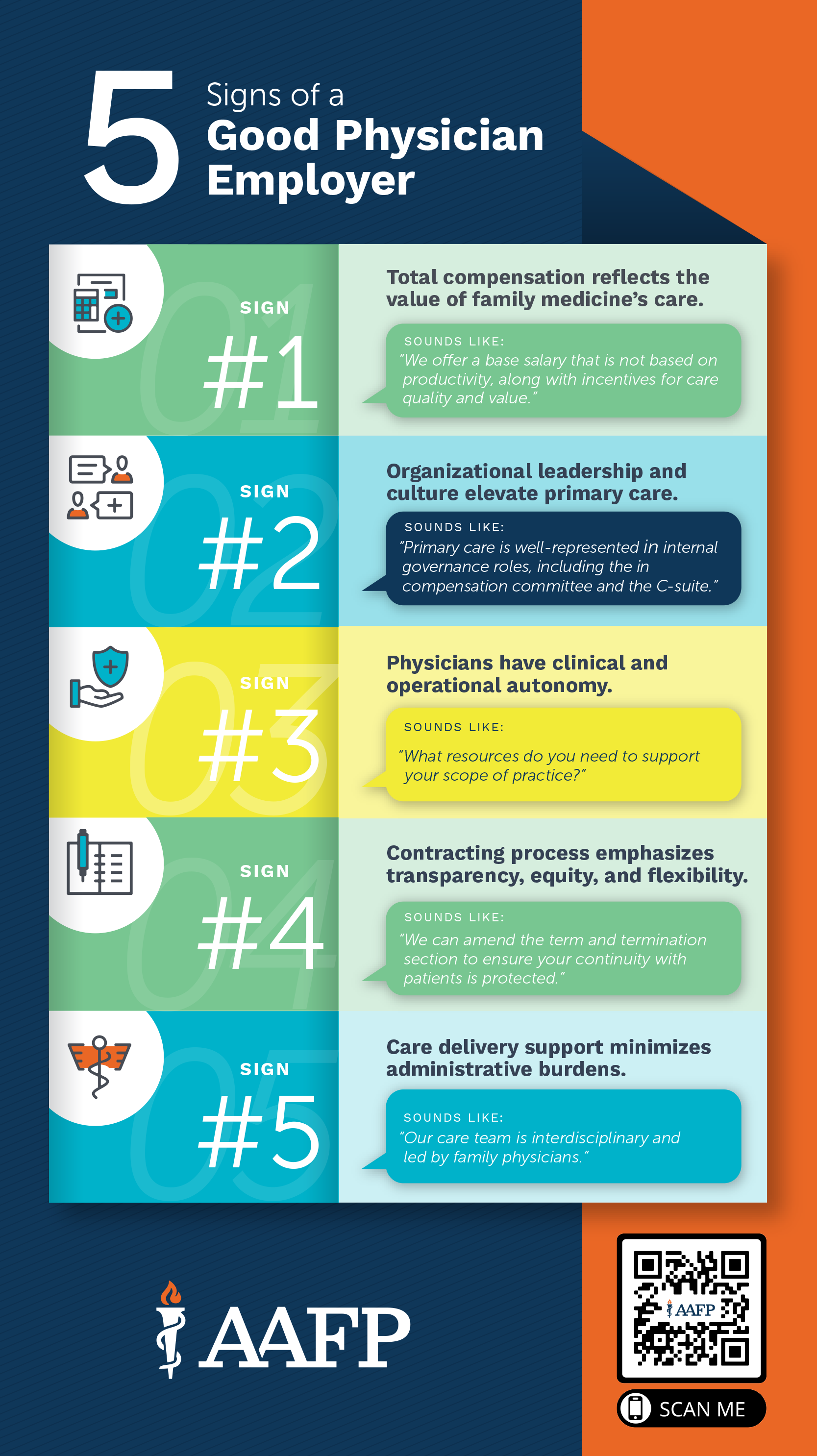 5 Signs of a Good Physician Employer

SIGN #1

Total compensation reflects the value of family medicine's care.

SOUNDS LIKE:
"We offer a base salary that is not based on productivity, along with incentives for care quality and value."

SIGN #2

Organizational leadership and culture elevate primary care.

SOUNDS LIKE:
"Primary care is well-represented in internal governance roles, including the in compensation committee and the C-suite."

SIGN #3

Physicians have clinical and operational autonomy.

SOUNDS LIKE:
"What resources do you need to support your scope of practice?"

SIGN #4

Contracting process emphasizes transparency, equity, and flexibility.

SOUNDS LIKE:
"We can amend the term and termination section to ensure your continuity with patients is protected."

SIGN #5

Care delivery support minimizes administrative burdens.

SOUNDS LIKE:
"Our care team is interdisciplinary and led by family physicians."

AAFP

AAFP

SCAN ME