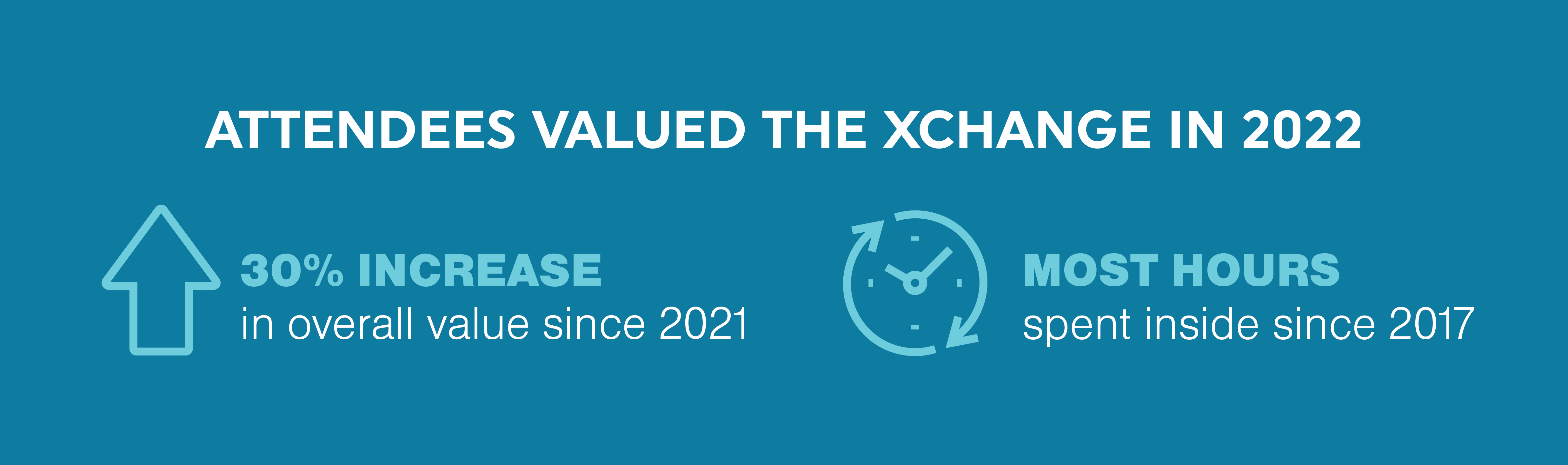 ATTENDEES VALUED THE XCHANGE IN 2022

30% INCREASE
in overall value since 2021

MOST HOURS
spent inside since 2017