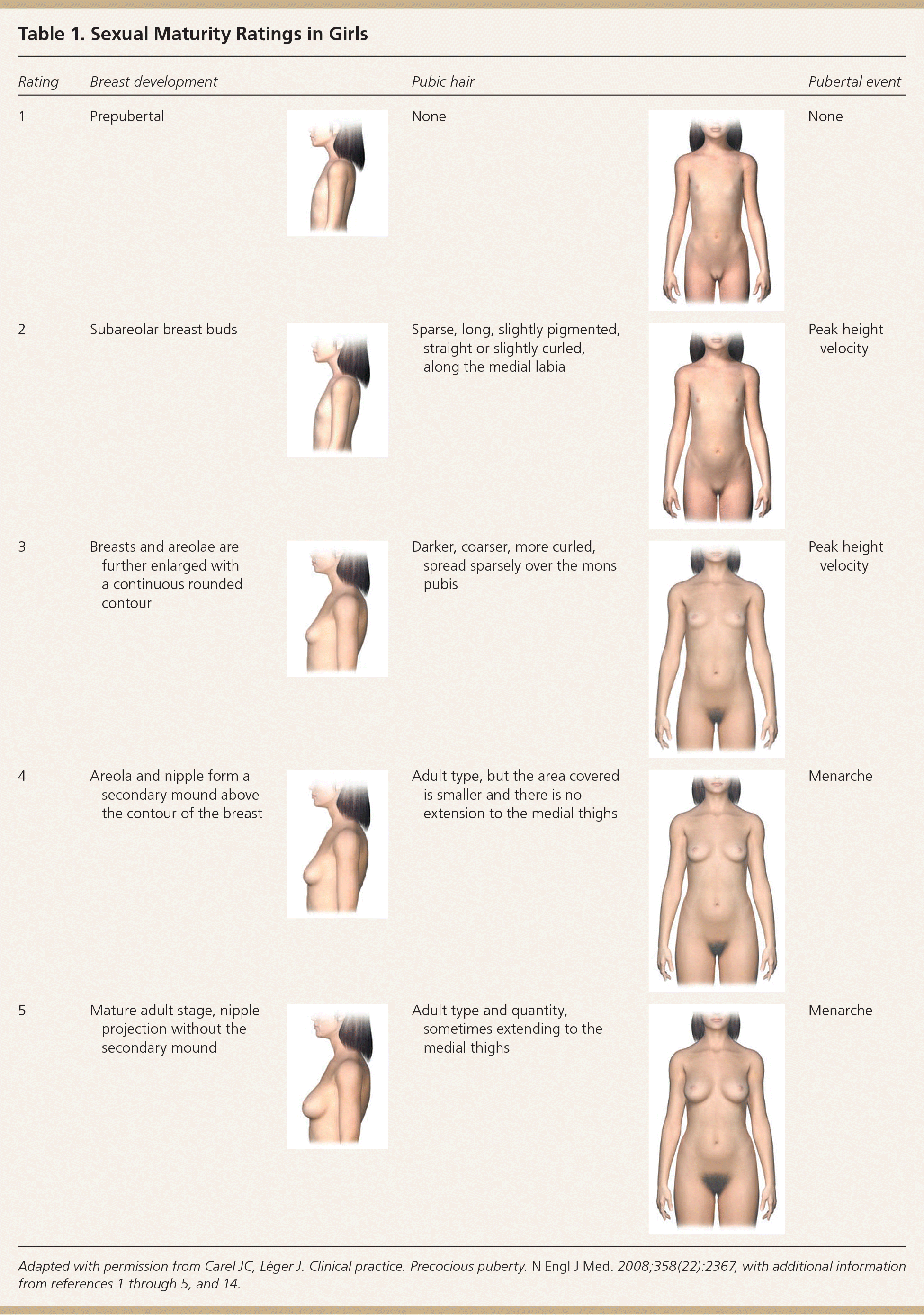 Table 1. Sexual Maturity Ratings in Girls

| Rating | Breast development | Pubic hair | Pubertal event |
|---|---|---|---|
| 1 | Prepubertal | None | None |
| 2 | Subareolar breast buds | Sparse, long, slightly pigmented, straight or slightly curled, along the medial labia | Peak height velocity |
| 3 | Breasts and areolae are further enlarged with a continuous rounded contour | Darker, coarser, more curled, spread sparsely over the mons pubis | Peak height velocity |
| 4 | Areola and nipple form a secondary mound above the contour of the breast | Adult type, but the area covered is smaller and there is no extension to the medial thighs | Menarche |
| 5 | Mature adult stage, nipple projection without the secondary mound | Adult type and quantity, sometimes extending to the medial thighs | Menarche |

Adapted with permission from Carel JC, Léger J. Clinical practice. Precocious puberty. N Engl J Med. 2008;358(22):2367, with additional information from references 1 through 5, and 14.